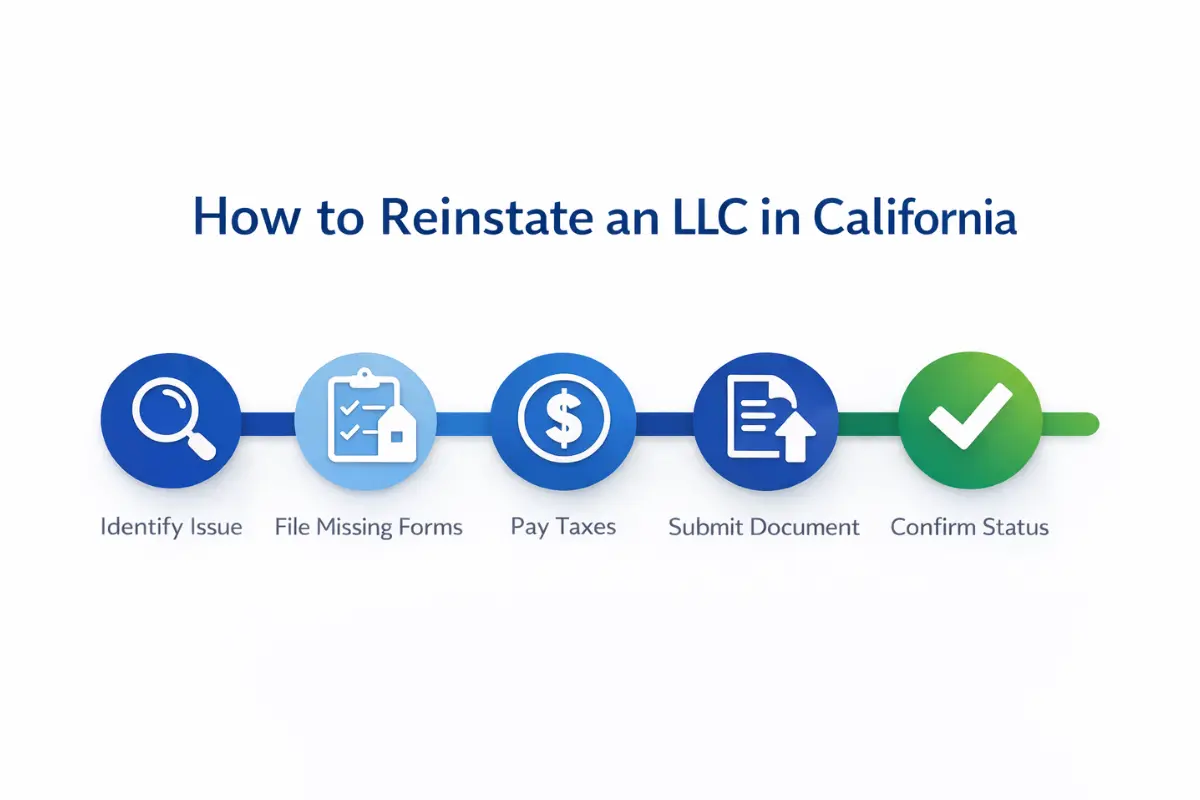 How to Reinstate an LLC in California

$

Identify Issue File Missing Forms Pay Taxes Submit Document Confirm Status